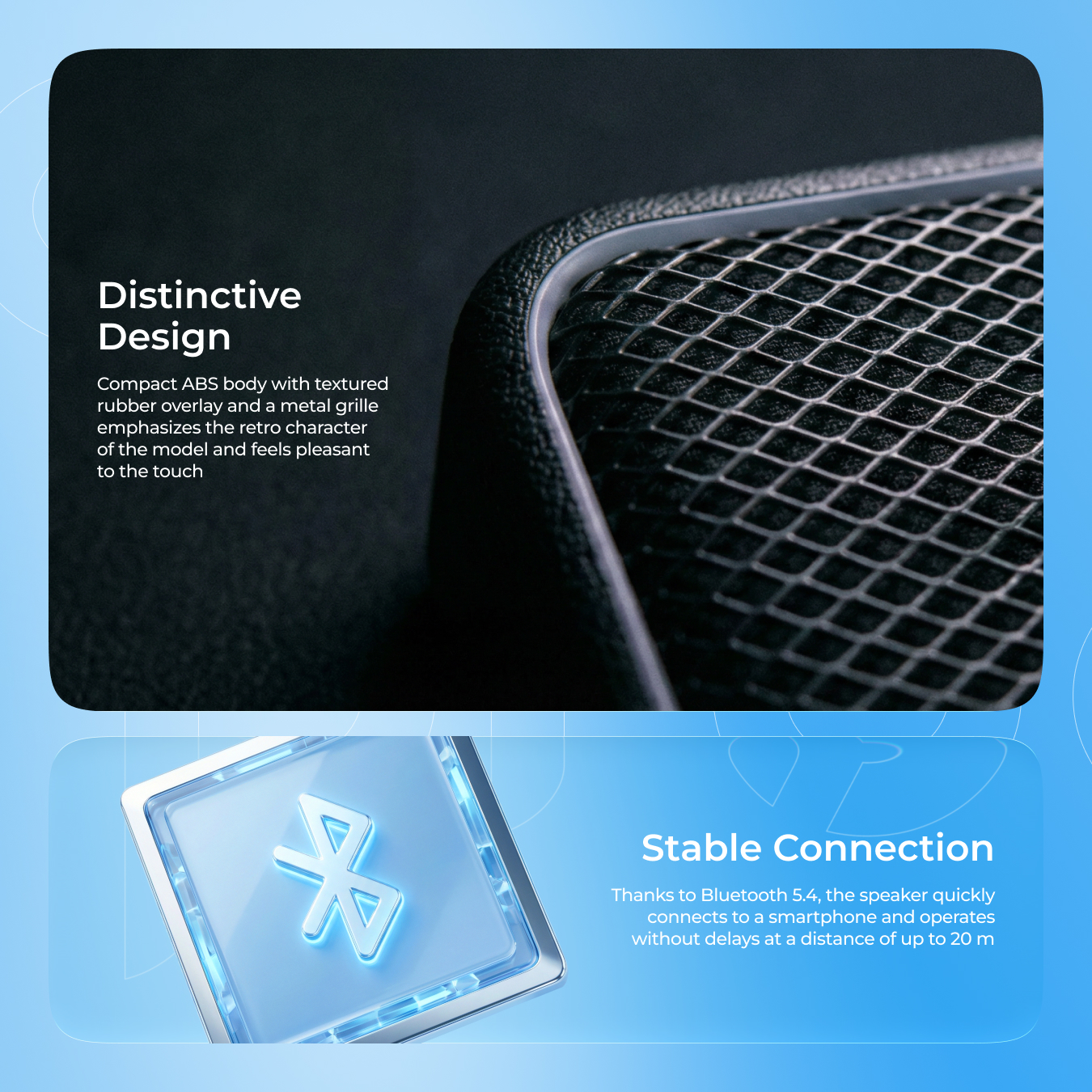 Distinctive Design

Compact ABS body with textured rubber overlay and a metal grille emphasizes the retro character of the model and feels pleasant to the touch

Stable Connection

Thanks to Bluetooth 5.4, the speaker quickly connects to a smartphone and operates without delays at a distance of up to 20 m